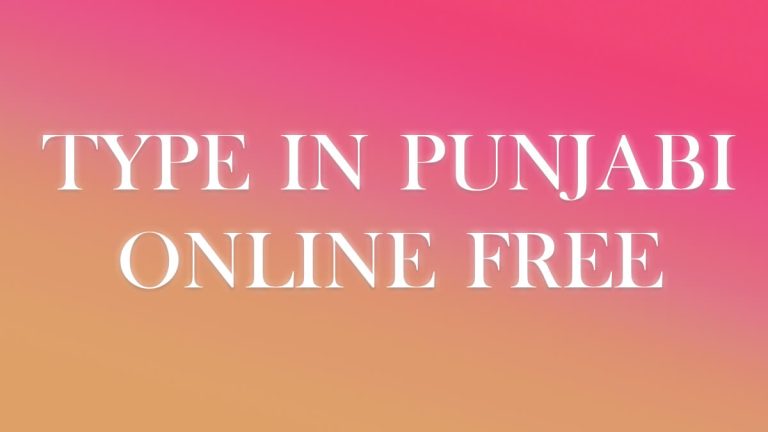 TYPE IN PUNJABI ONLINE FREE